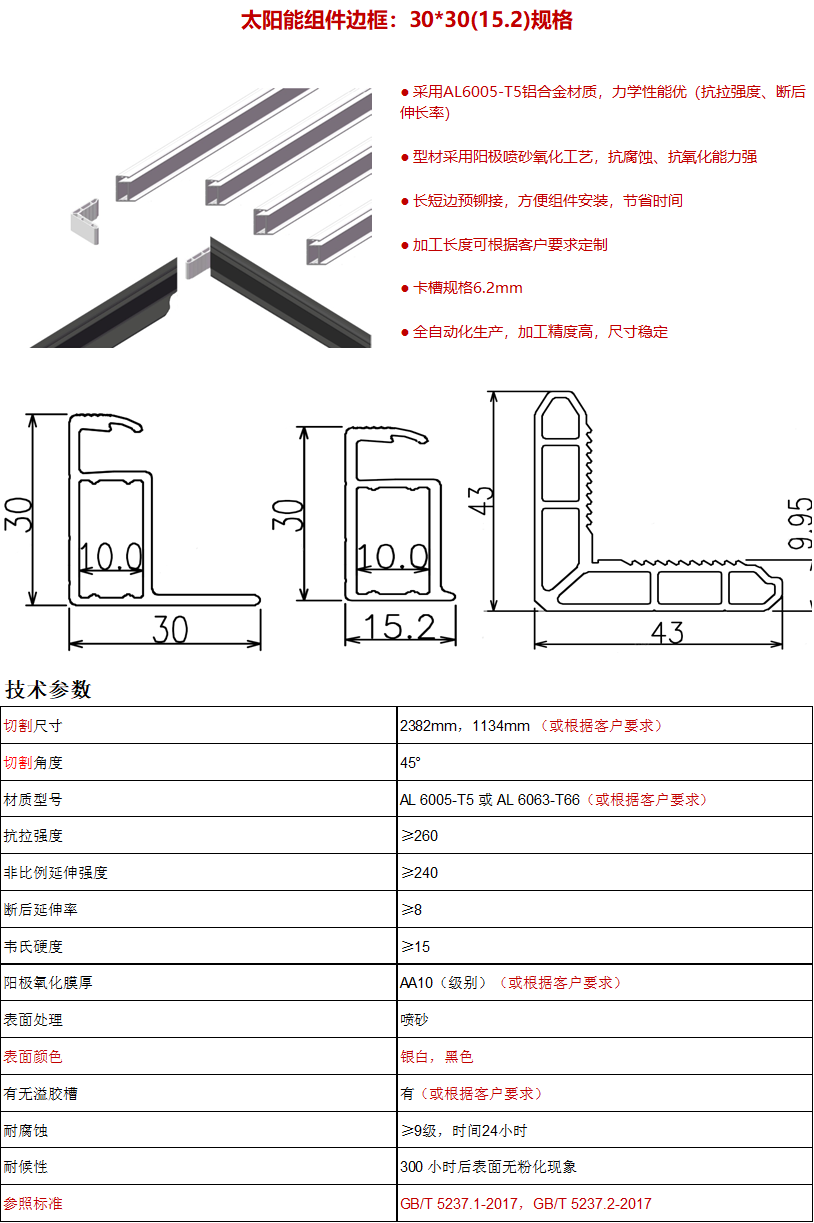 太阳能组件边框：30*30(15.2)规格

● 采用AL6005-T5铝合金材质，力学性能优（抗拉强度、断后伸长率）

● 型材采用阳极喷砂氧化工艺，抗腐蚀、抗氧化能力强

● 长短边预铆接，方便组件安装，节省时间

● 加工长度可根据客户要求定制

● 卡槽规格6.2mm

● 全自动化生产，加工精度高，尺寸稳定

30
10.0
30

30
10.0
15.2

43
9.95
43

技术参数

| 切割尺寸 | 2382mm，1134mm （或根据客户要求） |
|---|---|
| 切割角度 | 45° |
| 材质型号 | AL 6005-T5 或 AL 6063-T66（或根据客户要求） |
| 抗拉强度 | ≥260 |
| 非比例延伸强度 | ≥240 |
| 断后延伸率 | ≥8 |
| 韦氏硬度 | ≥15 |
| 阳极氧化膜厚 | AA10（级别）（或根据客户要求） |
| 表面处理 | 喷砂 |
| 表面颜色 | 银白，黑色 |
| 有无溢胶槽 | 有（或根据客户要求） |
| 耐腐蚀 | ≥9级，时间24小时 |
| 耐候性 | 300 小时后表面无粉化现象 |
| 参照标准 | GB/T 5237.1-2017，GB/T 5237.2-2017 |